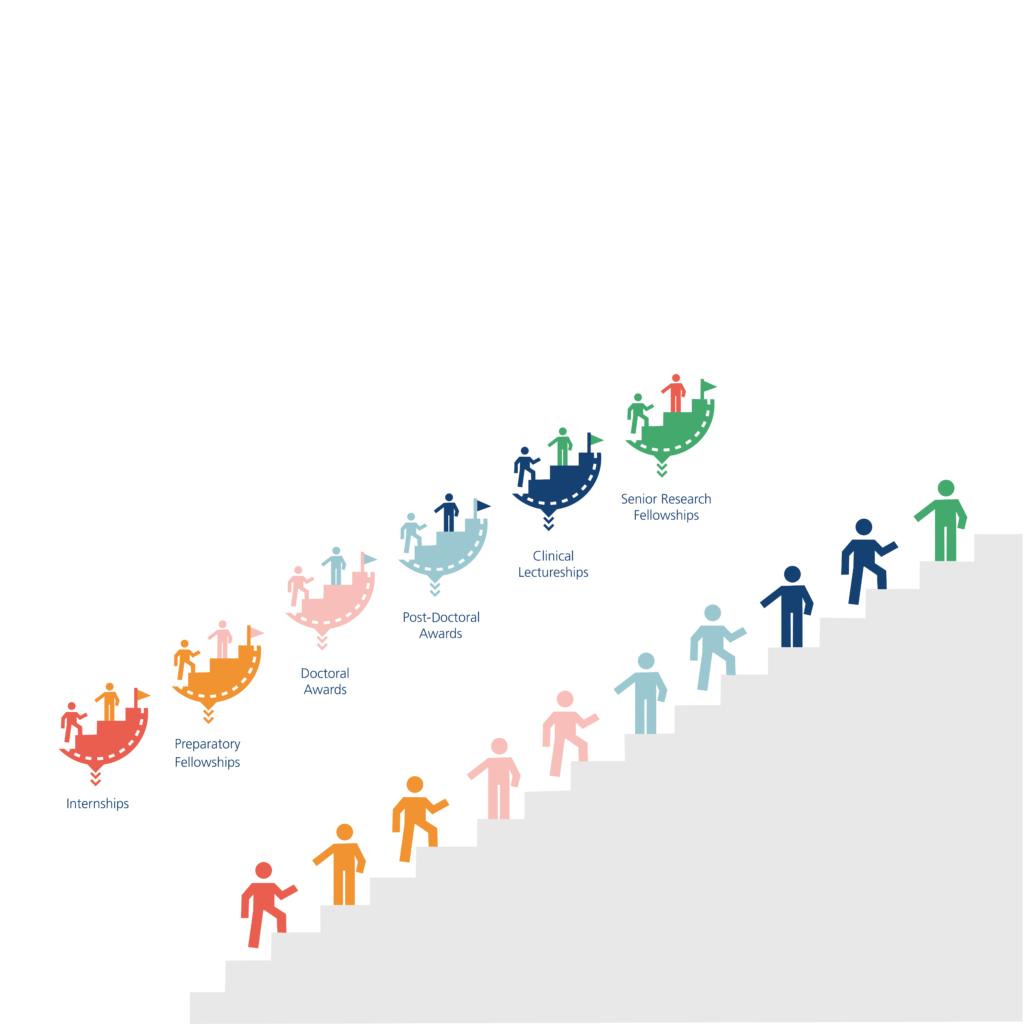 Internships

Preparatory Fellowships

Doctoral Awards

Post-Doctoral Awards

Clinical Lectureships

Senior Research Fellowships