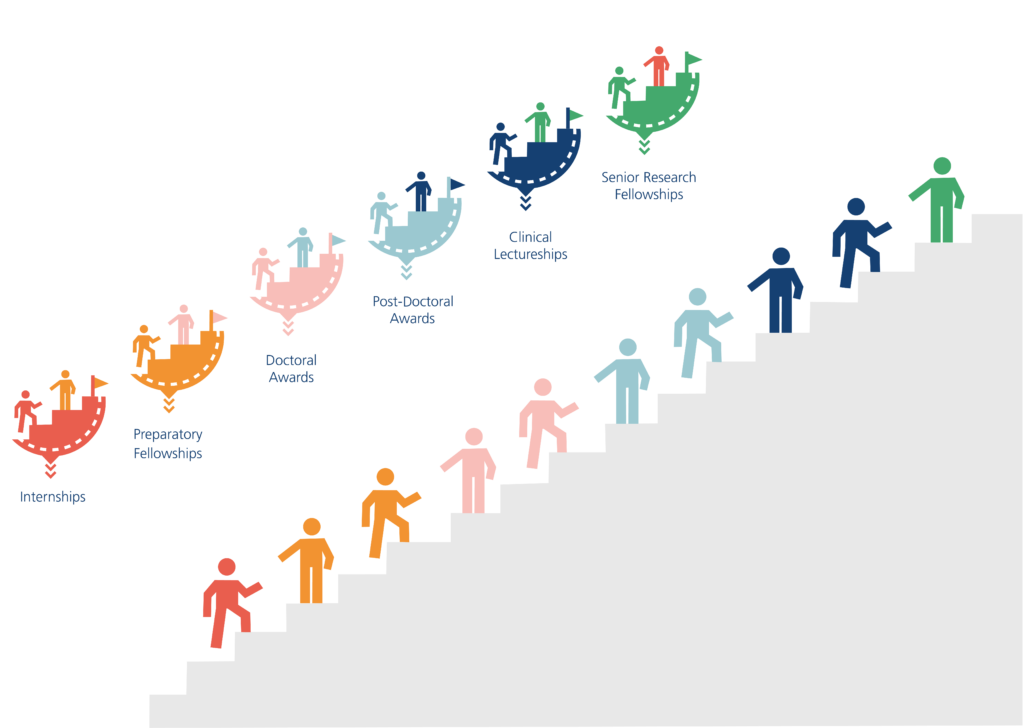 Internships

Preparatory Fellowships

Doctoral Awards

Post-Doctoral Awards

Clinical Lectureships

Senior Research Fellowships